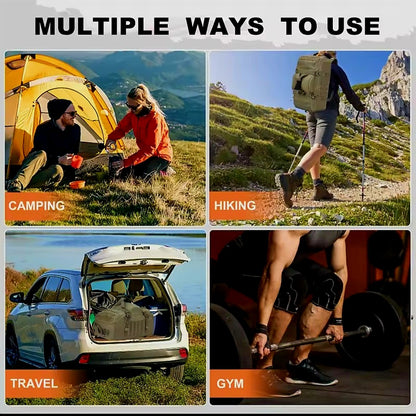 MULTIPLE WAYS TO USE

CAMPING

HIKING

TRAVEL

GYM