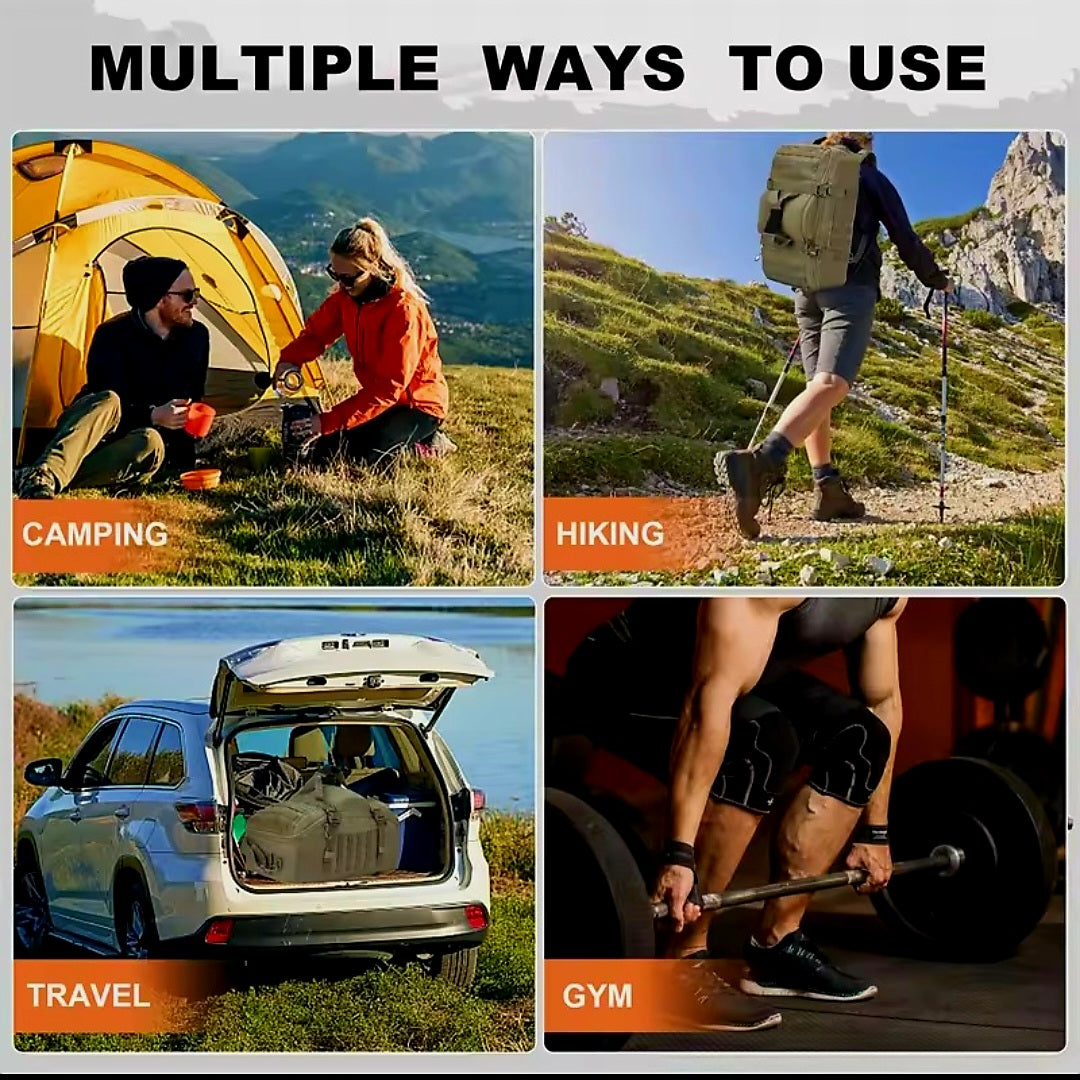 MULTIPLE WAYS TO USE

CAMPING

HIKING

TRAVEL

GYM